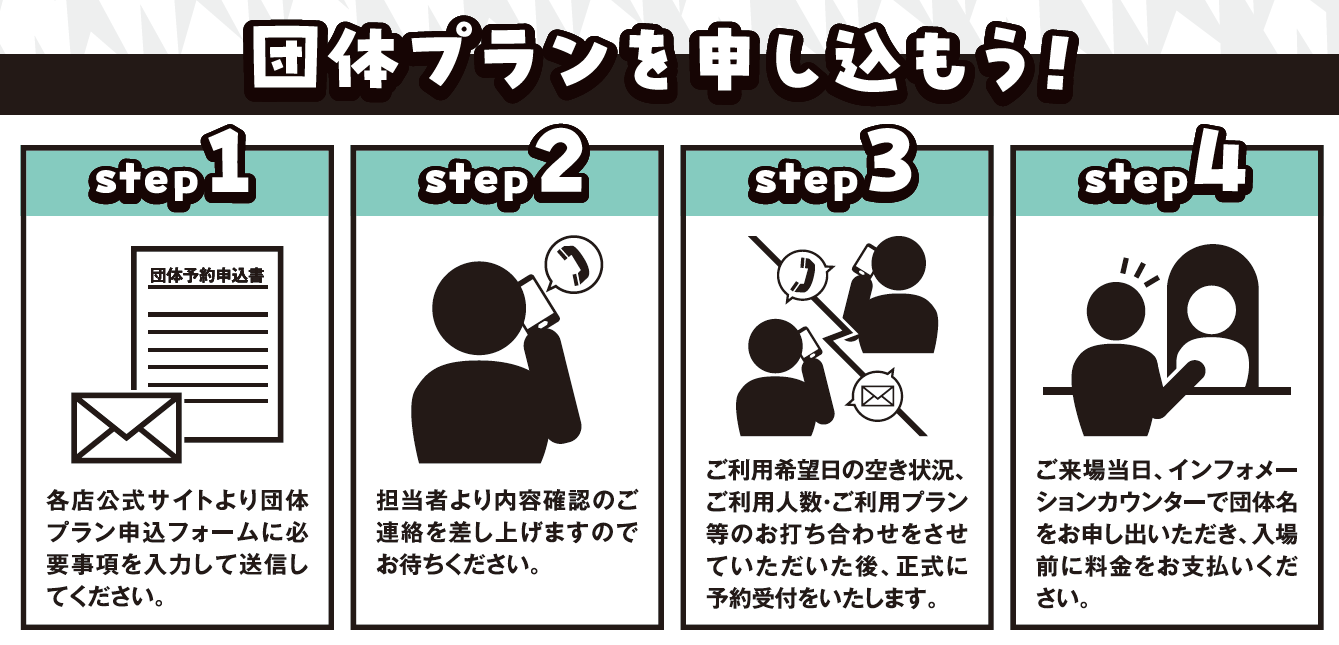 団体プランを申し込もう!

step1

団体予約申込書

各店公式サイトより団体プラン申込フォームに必要事項を入力して送信してください。

step2

担当者より内容確認のご連絡を差し上げますのでお待ちください。

step3

ご利用希望日の空き状況、ご利用人数・ご利用プラン等のお打ち合わせをさせていただいた後、正式に予約受付をいたします。

step4

ご来場当日、インフォメーションカウンターで団体名をお申し出いただき、入場前に料金をお支払いください。